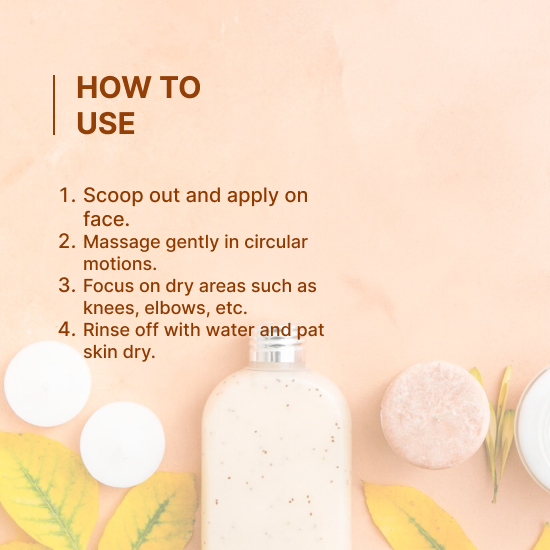 HOW TO USE

1. Scoop out and apply on face.
2. Massage gently in circular motions.
3. Focus on dry areas such as knees, elbows, etc.
4. Rinse off with water and pat skin dry.