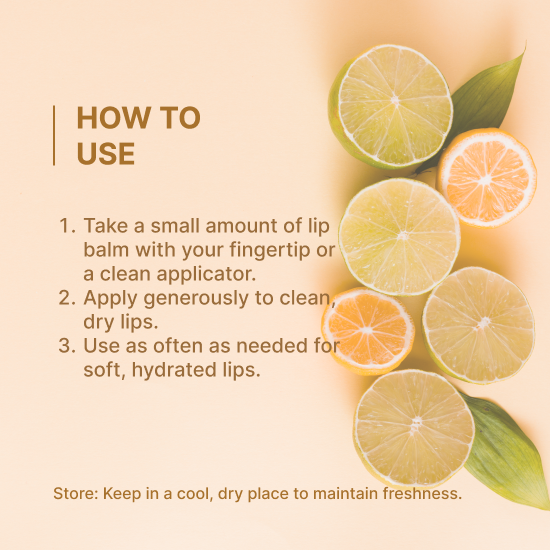 HOW TO USE

1. Take a small amount of lip balm with your fingertip or a clean applicator.
2. Apply generously to clean, dry lips.
3. Use as often as needed for soft, hydrated lips.

Store: Keep in a cool, dry place to maintain freshness.